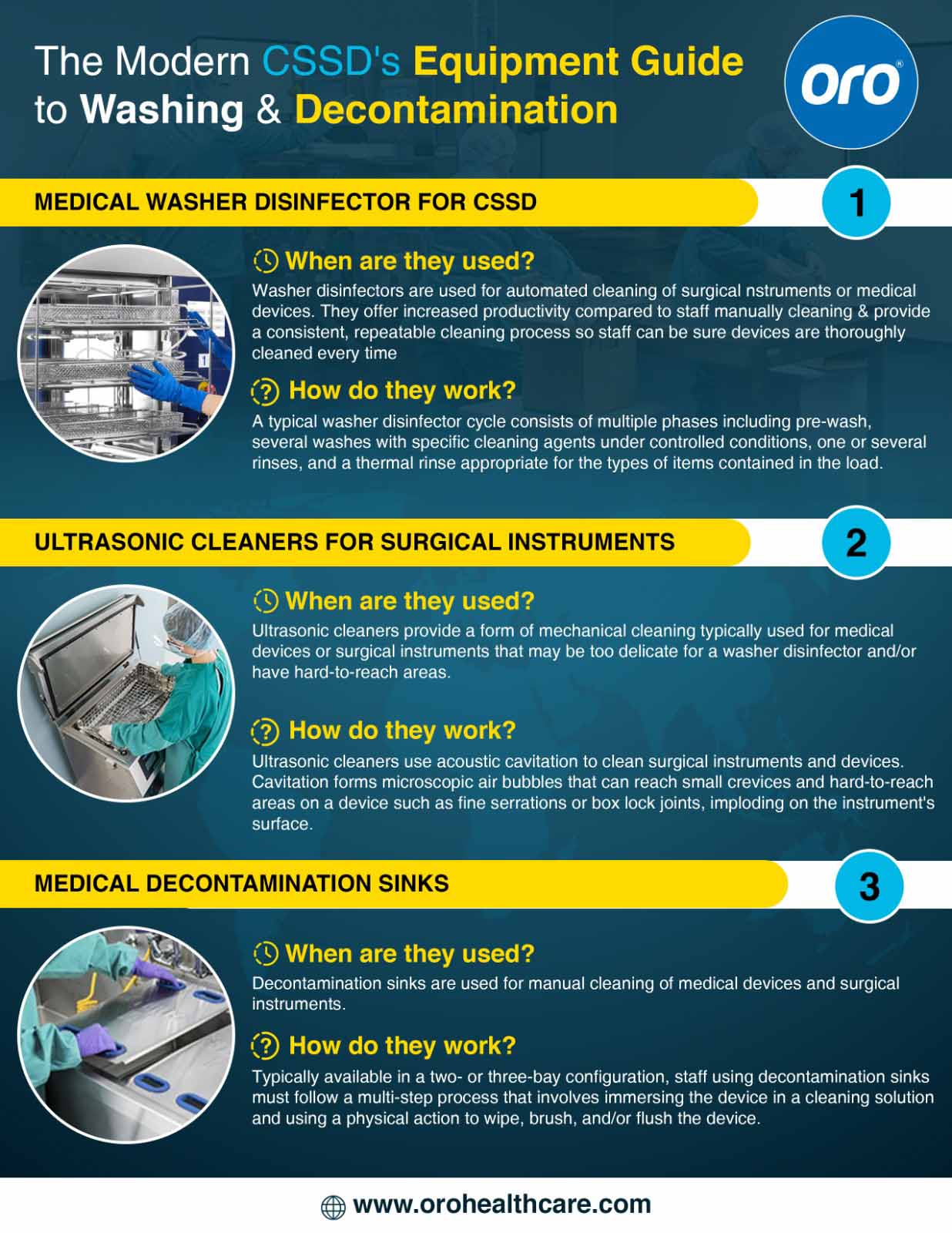 The Modern CSSD's Equipment Guide to Washing & Decontamination

oro®

MEDICAL WASHER DISINFECTOR FOR CSSD

1

When are they used?

Washer disinfectors are used for automated cleaning of surgical nstruments or medical devices. They offer increased productivity compared to staff manually cleaning & provide a consistent, repeatable cleaning process so staff can be sure devices are thoroughly cleaned every time

How do they work?

A typical washer disinfector cycle consists of multiple phases including pre-wash, several washes with specific cleaning agents under controlled conditions, one or several rinses, and a thermal rinse appropriate for the types of items contained in the load.

ULTRASONIC CLEANERS FOR SURGICAL INSTRUMENTS

2

When are they used?

Ultrasonic cleaners provide a form of mechanical cleaning typically used for medical devices or surgical instruments that may be too delicate for a washer disinfector and/or have hard-to-reach areas.

How do they work?

Ultrasonic cleaners use acoustic cavitation to clean surgical instruments and devices. Cavitation forms microscopic air bubbles that can reach small crevices and hard-to-reach areas on a device such as fine serrations or box lock joints, imploding on the instrument's surface.

MEDICAL DECONTAMINATION SINKS

3

When are they used?

Decontamination sinks are used for manual cleaning of medical devices and surgical instruments.

How do they work?

Typically available in a two- or three-bay configuration, staff using decontamination sinks must follow a multi-step process that involves immersing the device in a cleaning solution and using a physical action to wipe, brush, and/or flush the device.

www.orohealthcare.com